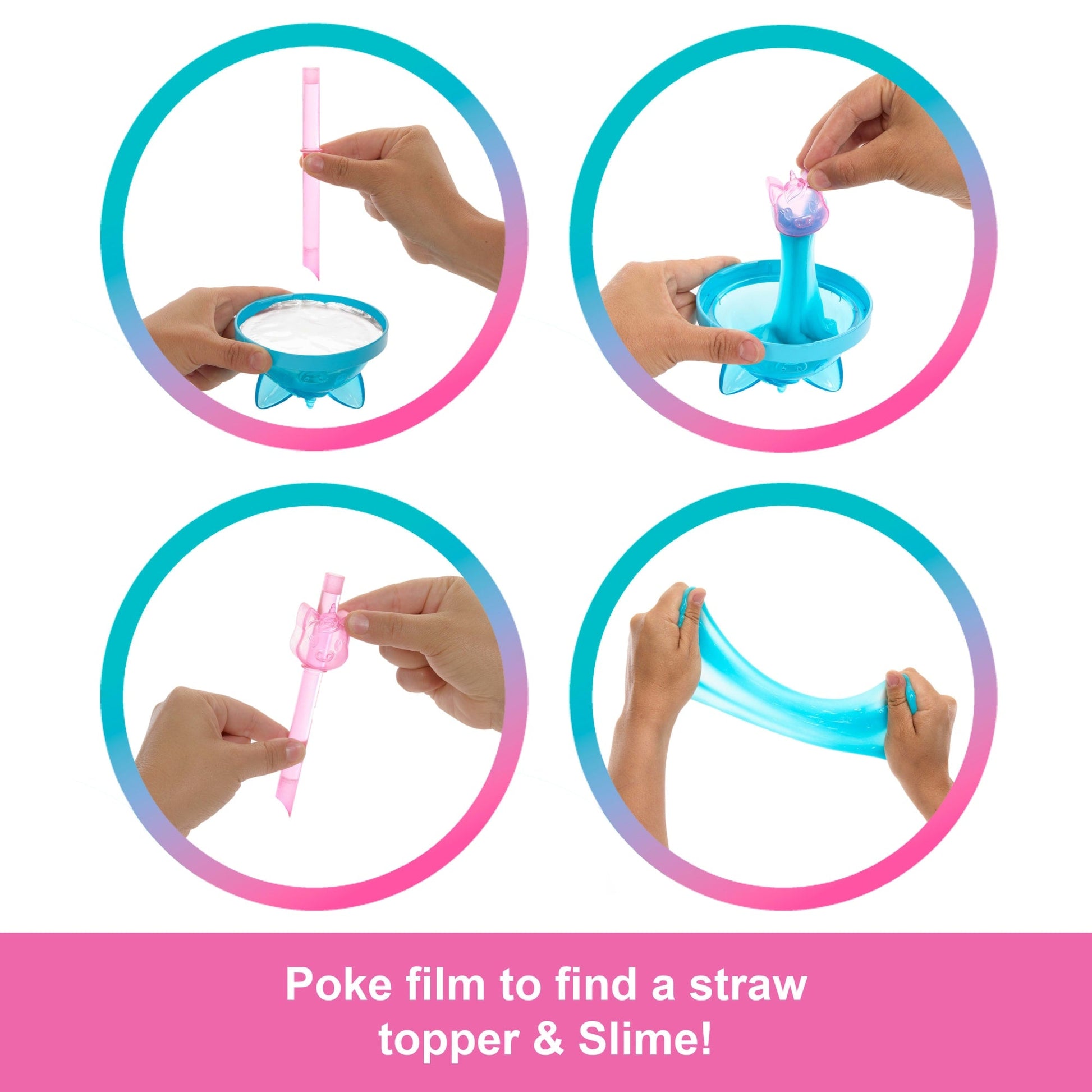 Poke film to find a straw topper & Slime!